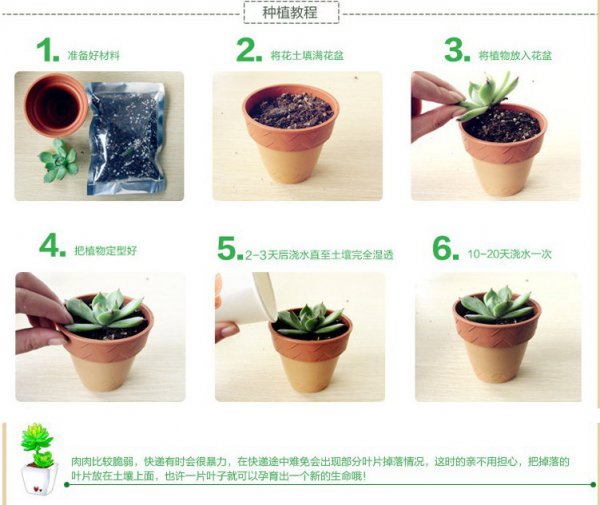 种植教程

1. 准备好材料

2. 将花土填满花盆

3. 将植物放入花盆

4. 把植物定型好

5. 2-3天后浇水直至土壤完全湿透

6. 10-20天浇水一次

肉肉比较脆弱，快递有时会很暴力，在快递途中难免会出现部分叶片掉落情况，这时的亲不用担心，把掉落的叶片放在土壤上面，也许一片叶子就可以孕育出一个新的生命哦！