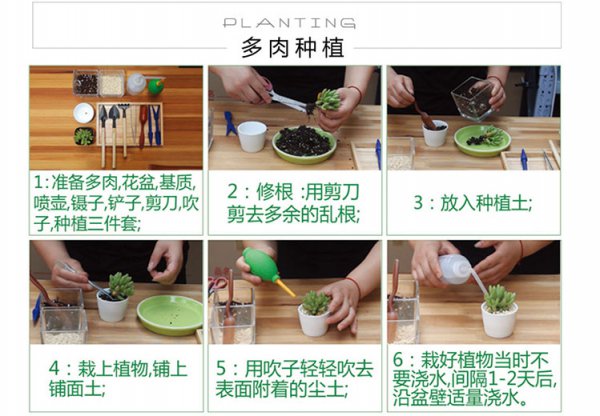 PLANTING
多肉种植

1:准备多肉,花盆,基质,喷壶,镊子,铲子,剪刀,吹子,种植三件套;

2：修根 :用剪刀剪去多余的乱根;

3：放入种植土;

4：栽上植物,铺上铺面土;

5：用吹子轻轻吹去表面附着的尘土;

6：栽好植物当时不要浇水,间隔1-2天后,沿盆壁适量浇水。